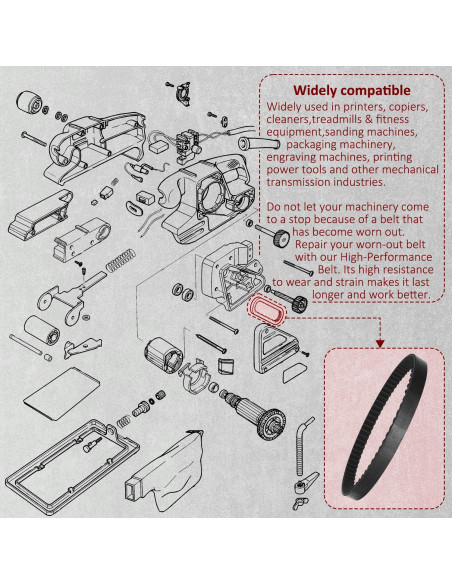 Widely compatible

Widely used in printers, copiers, cleaners,treadmills & fitness equipment,sanding machines, packaging machinery, engraving machines, printing power tools and other mechanical transmission industries.

Do not let your machinery come to a stop because of a belt that has become worn out. Repair your worn-out belt with our High-Performance Belt. Its high resistance to wear and strain makes it last longer and work better.