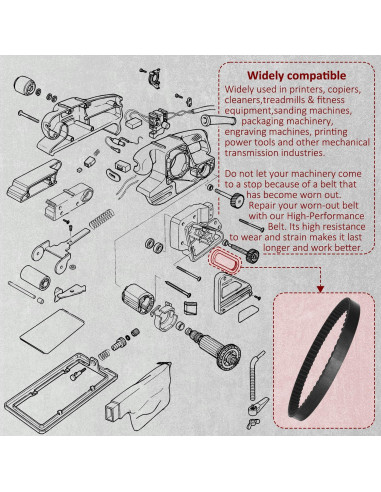 Widely compatible

Widely used in printers, copiers, cleaners,treadmills & fitness equipment,sanding machines, packaging machinery, engraving machines, printing power tools and other mechanical transmission industries.

Do not let your machinery come to a stop because of a belt that has become worn out. Repair your worn-out belt with our High-Performance Belt. Its high resistance to wear and strain makes it last longer and work better.