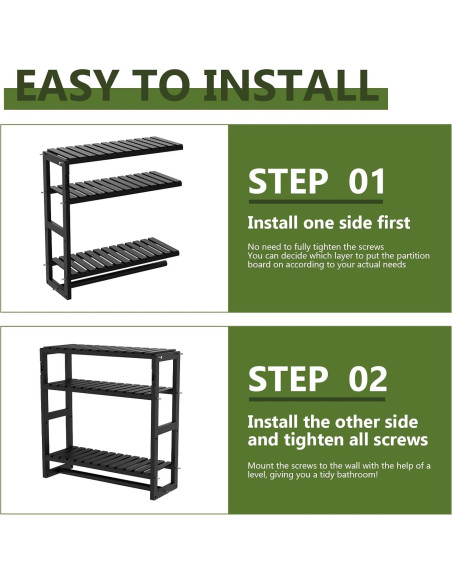 EASY TO INSTALL

STEP 01

Install one side first

No need to fully tighten the screws
You can decide which layer to put the partition board on according to your actual needs

STEP 02

Install the other side and tighten all screws

Mount the screws to the wall with the help of a level, giving you a tidy bathroom!