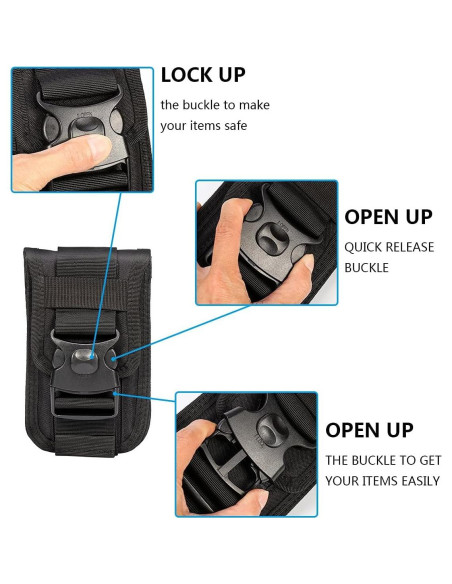 LOCK UP
the buckle to make your items safe

OPEN UP
QUICK RELEASE BUCKLE

OPEN UP
THE BUCKLE TO GET YOUR ITEMS EASILY