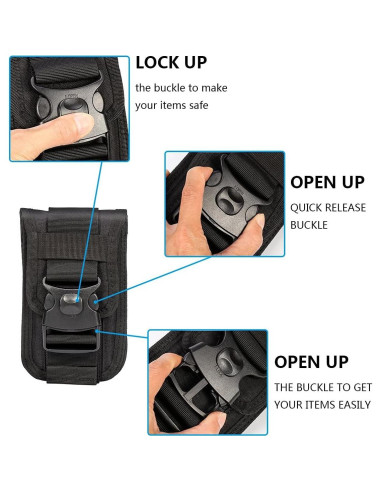 LOCK UP
the buckle to make your items safe

OPEN UP
QUICK RELEASE BUCKLE

OPEN UP
THE BUCKLE TO GET YOUR ITEMS EASILY