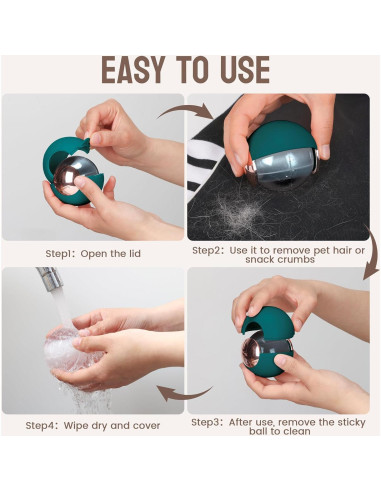 EASY TO USE

Step1: Open the lid

Step2: Use it to remove pet hair or snack crumbs

Step4: Wipe dry and cover

Step3: After use, remove the sticky ball to clean