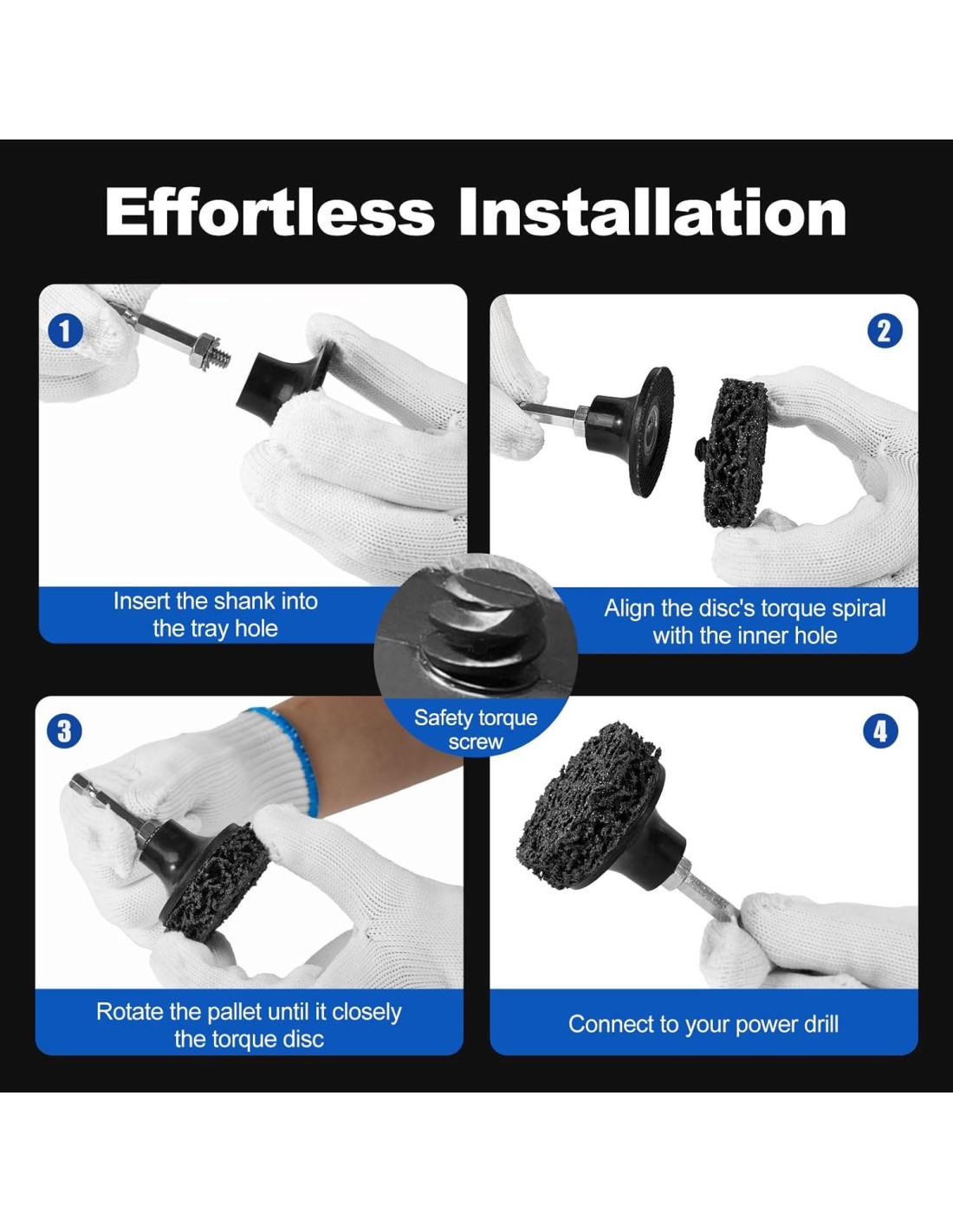 Effortless Installation

1

Insert the shank into the tray hole

2

Align the disc's torque spiral with the inner hole

Safety torque screw

3

Rotate the pallet until it closely the torque disc

4

Connect to your power drill