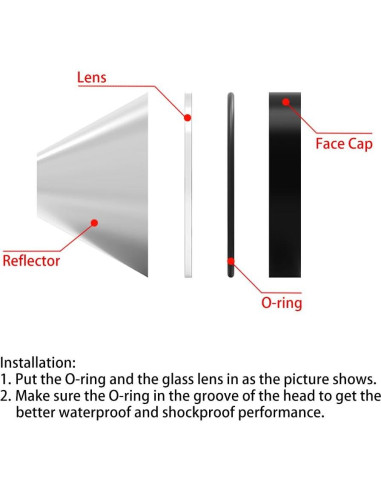 Lens

Face Cap

Reflector

O-ring

Installation:
1. Put the O-ring and the glass lens in as the picture shows.
2. Make sure the O-ring in the groove of the head to get the better waterproof and shockproof performance.