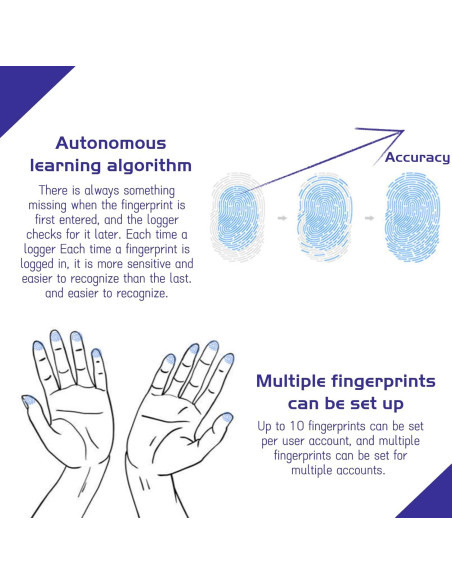 Autonomous learning algorithm

There is always something missing when the fingerprint is first entered, and the logger checks for it later. Each time a logger Each time a fingerprint is logged in, it is more sensitive and easier to recognize than the last. and easier to recognize.

Accuracy

Multiple fingerprints can be set up

Up to 10 fingerprints can be set per user account, and multiple fingerprints can be set for multiple accounts.