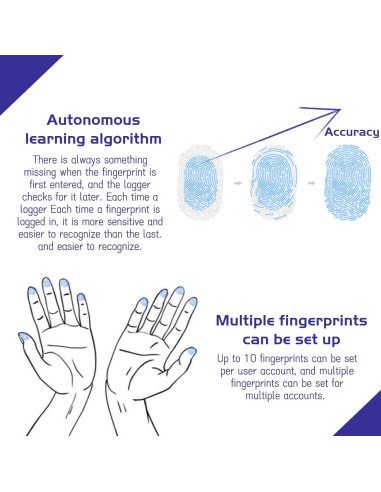 Autonomous learning algorithm

There is always something missing when the fingerprint is first entered, and the logger checks for it later. Each time a logger Each time a fingerprint is logged in, it is more sensitive and easier to recognize than the last. and easier to recognize.

Accuracy

Multiple fingerprints can be set up

Up to 10 fingerprints can be set per user account, and multiple fingerprints can be set for multiple accounts.