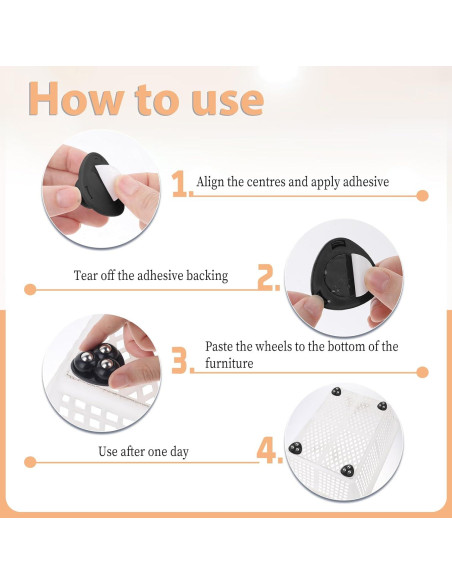 How to use

1. Align the centres and apply adhesive

Tear off the adhesive backing 2.

3. Paste the wheels to the bottom of the furniture

Use after one day 4.