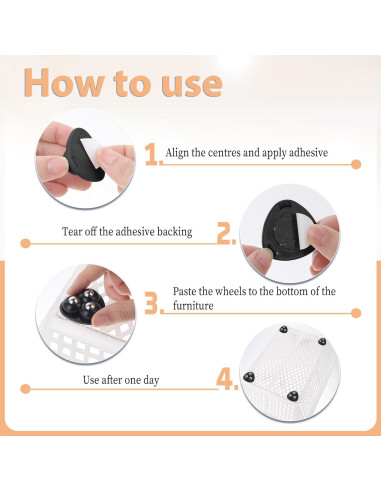 How to use

1. Align the centres and apply adhesive

Tear off the adhesive backing 2.

3. Paste the wheels to the bottom of the furniture

Use after one day 4.