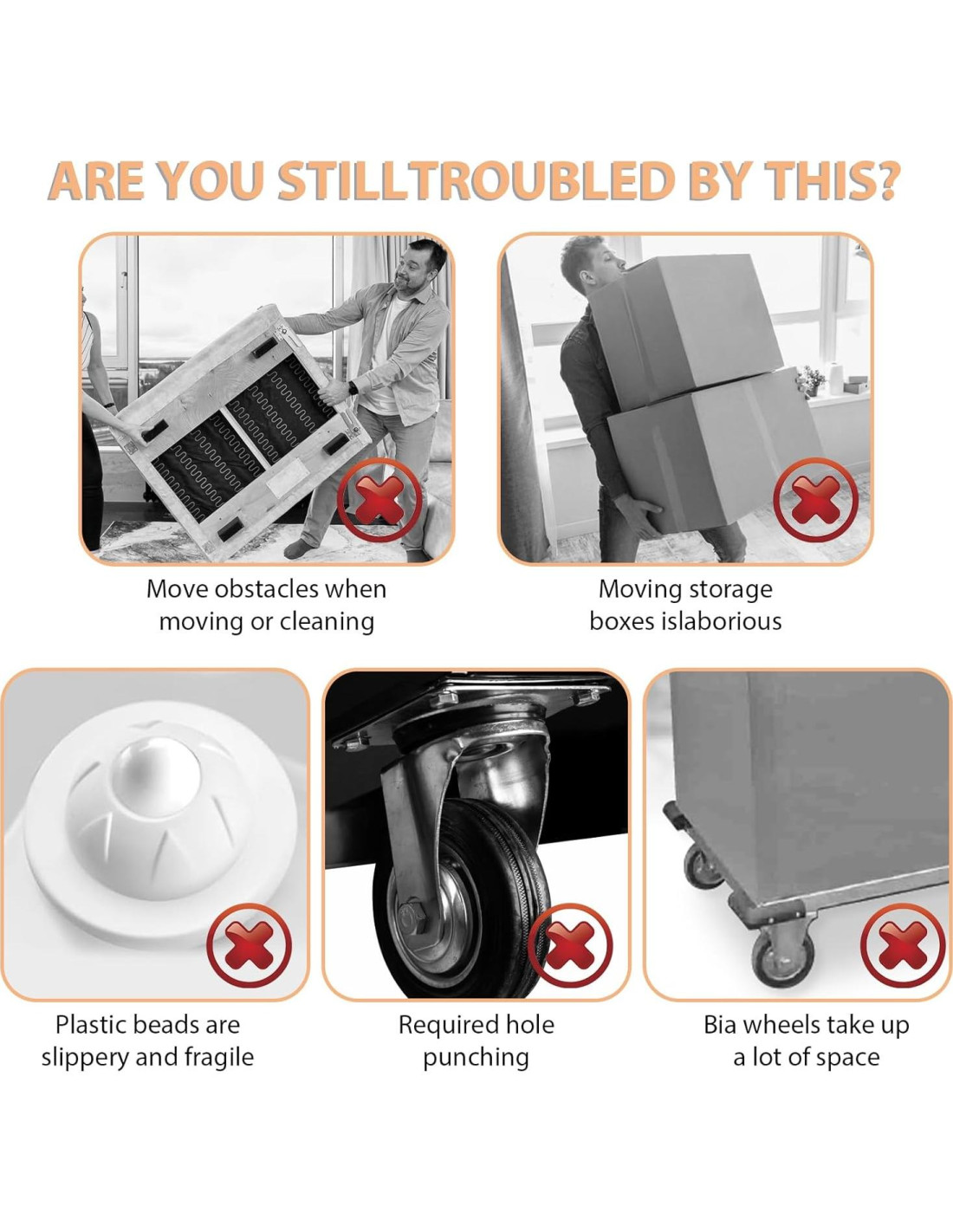 ARE YOU STILLTROUBLED BY THIS?

Move obstacles when moving or cleaning

Moving storage boxes islaborious

Plastic beads are slippery and fragile

Required hole punching

Bia wheels take up a lot of space