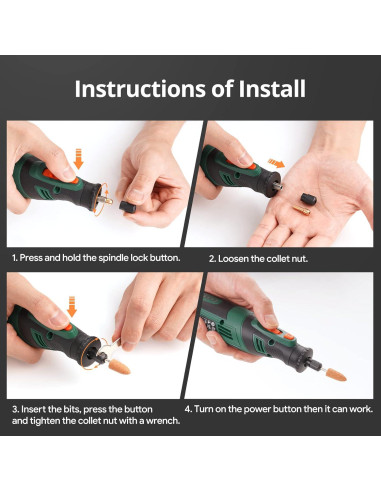 Instructions of Install

1. Press and hold the spindle lock button.

2. Loosen the collet nut.

3. Insert the bits, press the button and tighten the collet nut with a wrench.

4. Turn on the power button then it can work.