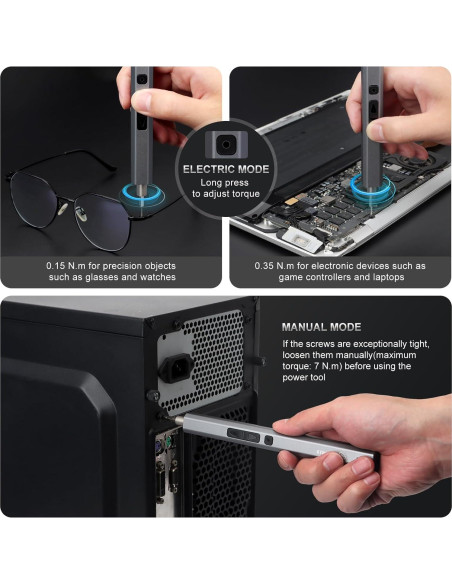 ELECTRIC MODE
Long press to adjust torque

0.15 N.m for precision objects such as glasses and watches

0.35 N.m for electronic devices such as game controllers and laptops

MANUAL MODE
If the screws are exceptionally tight, loosen them manually(maximum torque: 7 N.m) before using the power tool