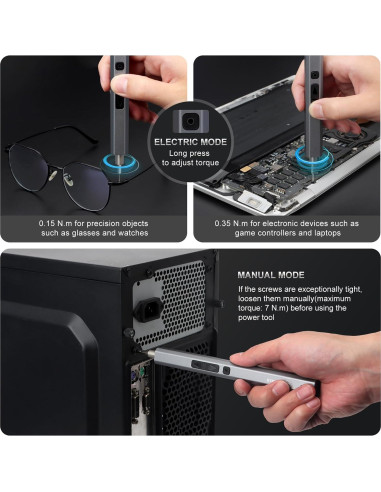 ELECTRIC MODE
Long press
to adjust torque

0.15 N.m for precision objects such as glasses and watches

0.35 N.m for electronic devices such as game controllers and laptops

MANUAL MODE
If the screws are exceptionally tight, loosen them manually(maximum torque: 7 N.m) before using the power tool