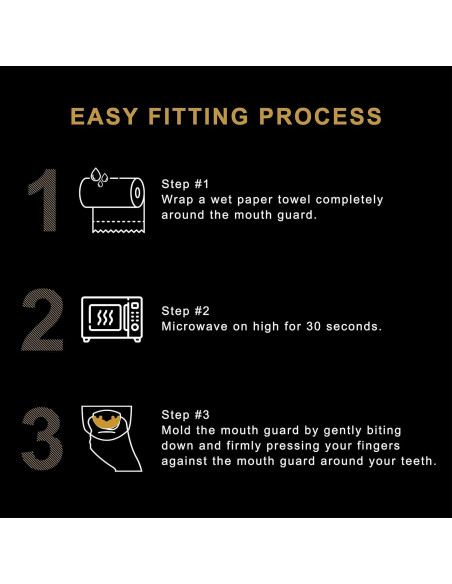 EASY FITTING PROCESS

1

Step #1
Wrap a wet paper towel completely around the mouth guard.

2

Step #2
Microwave on high for 30 seconds.

3

Step #3
Mold the mouth guard by gently biting down and firmly pressing your fingers against the mouth guard around your teeth.