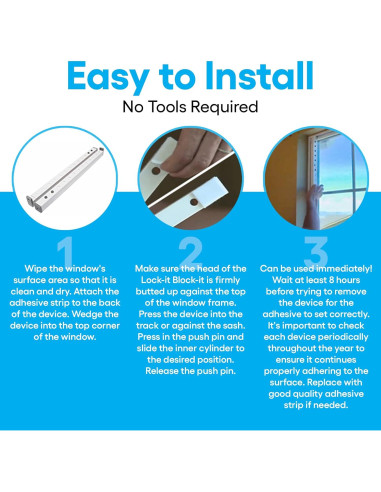 Easy to Install
No Tools Required

1
Wipe the window's surface area so that it is clean and dry. Attach the adhesive strip to the back of the device. Wedge the device into the top corner of the window.

2
Make sure the head of the Lock-it Block-it is firmly butted up against the top of the window frame. Press the device into the track or against the sash. Press in the push pin and slide the inner cylinder to the desired position. Release the push pin.

3
Can be used immediately! Wait at least 8 hours before trying to remove the device for the adhesive to set correctly. It's important to check each device periodically throughout the year to ensure it continues properly adhering to the surface. Replace with good quality adhesive strip if needed.