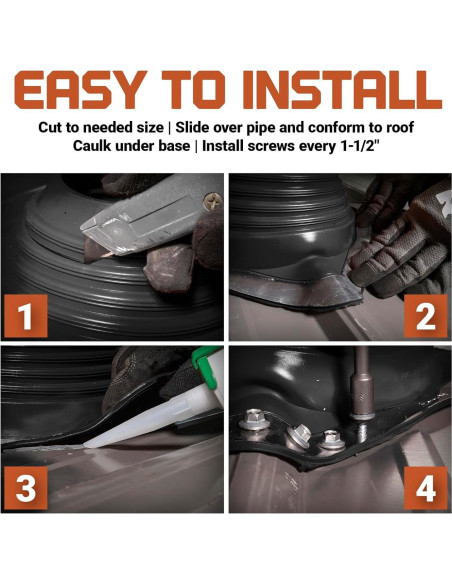 EASY TO INSTALL

Cut to needed size | Slide over pipe and conform to roof
Caulk under base | Install screws every 1-1/2"

1

2

3

4