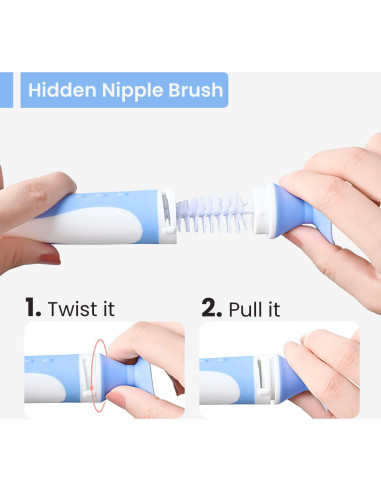 Hidden Nipple Brush

1. Twist it

2. Pull it