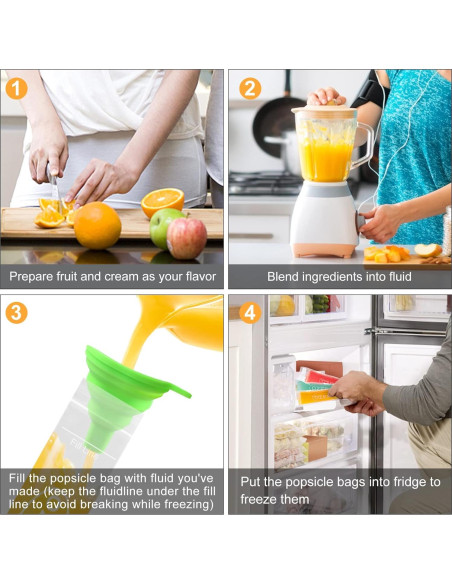 1

Prepare fruit and cream as your flavor

2

Blend ingredients into fluid

3

Fill Line

Fill the popsicle bag with fluid you've made (keep the fluidline under the fill line to avoid breaking while freezing)

4

Put the popsicle bags into fridge to freeze them