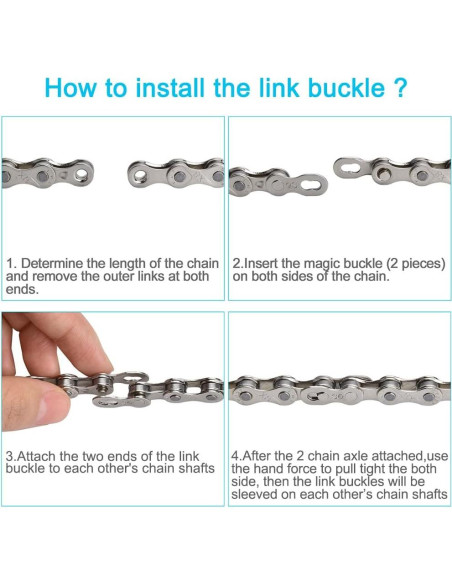 How to install the link buckle ?

1. Determine the length of the chain and remove the outer links at both ends.

2.Insert the magic buckle (2 pieces) on both sides of the chain.

3.Attach the two ends of the link buckle to each other's chain shafts

4.After the 2 chain axle attached,use the hand force to pull tight the both side, then the link buckles will be sleeved on each other's chain shafts