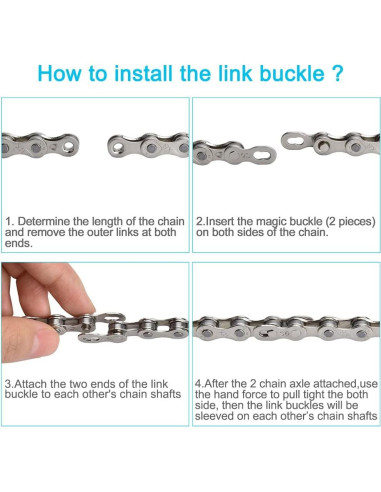 How to install the link buckle ?

1. Determine the length of the chain and remove the outer links at both ends.

2.Insert the magic buckle (2 pieces) on both sides of the chain.

3.Attach the two ends of the link buckle to each other's chain shafts

4.After the 2 chain axle attached,use the hand force to pull tight the both side, then the link buckles will be sleeved on each other's chain shafts