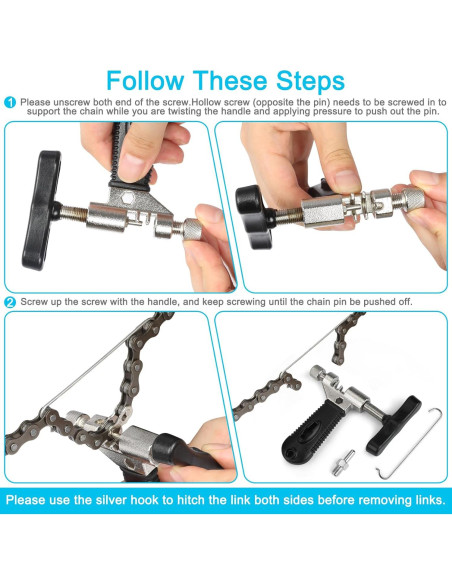 Follow These Steps

1 Please unscrew both end of the screw.Hollow screw (opposite the pin) needs to be screwed in to support the chain while you are twisting the handle and applying pressure to push out the pin.

2 Screw up the screw with the handle, and keep screwing until the chain pin be pushed off.

Please use the silver hook to hitch the link both sides before removing links.