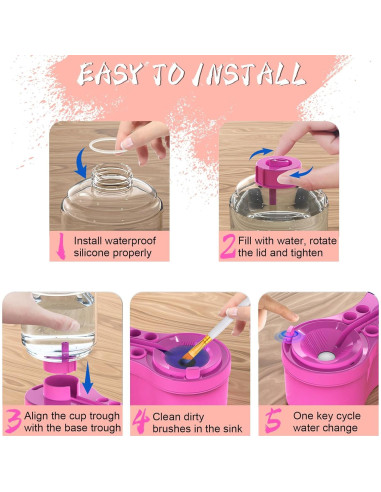 EASY TO INSTALL

1 Install waterproof silicone properly

2 Fill with water, rotate the lid and tighten

3 Align the cup trough with the base trough

4 Clean dirty brushes in the sink

5 One key cycle water change