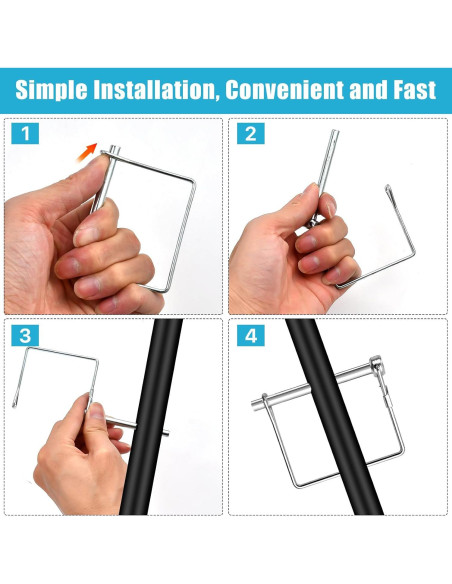 Simple Installation, Convenient and Fast

1

2

3

4