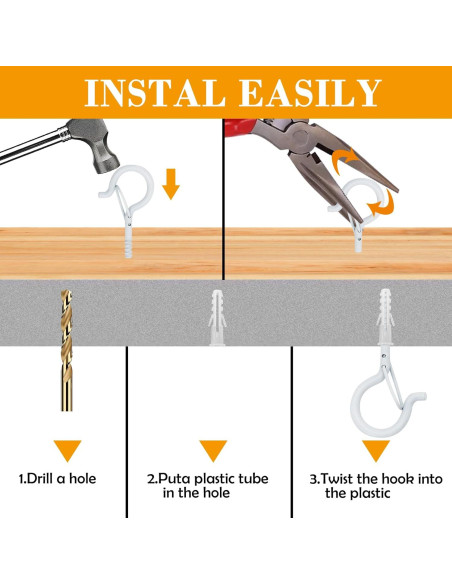 INSTAL EASILY

1.Drill a hole

2.Puta plastic tube in the hole

3.Twist the hook into the plastic