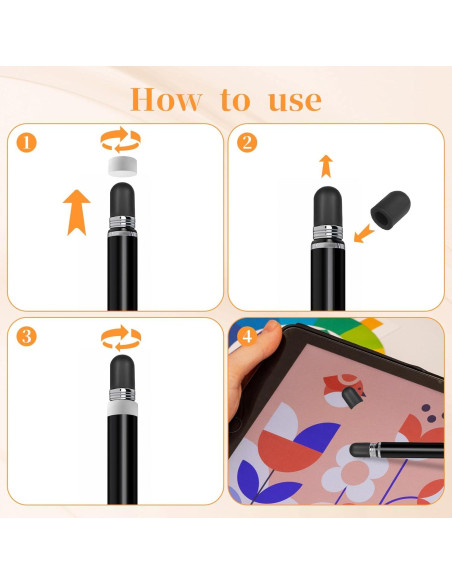 How to use

1

2

3

4