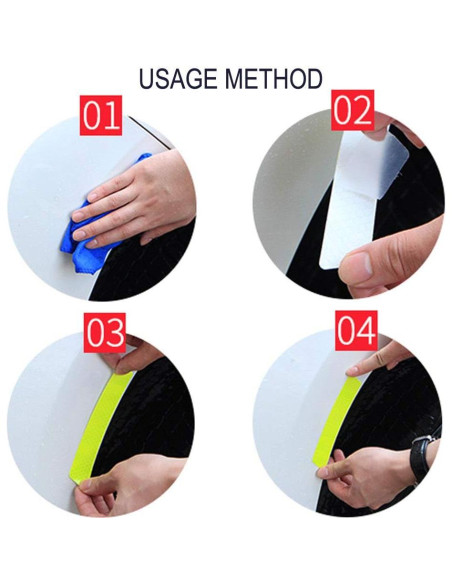 USAGE METHOD

01

02

03

04