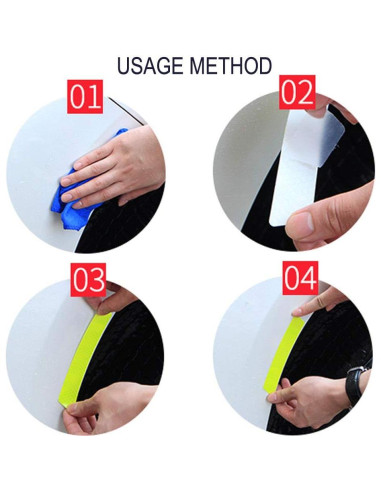 USAGE METHOD

01

02

03

04