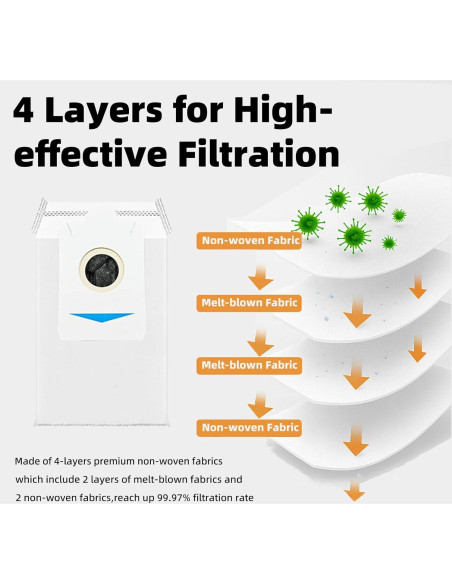 4 Layers for High-effective Filtration

Non-woven Fabric

Melt-blown Fabric

Melt-blown Fabric

Non-woven Fabric

Made of 4-layers premium non-woven fabrics which include 2 layers of melt-blown fabrics and 2 non-woven fabrics,reach up 99.97% filtration rate