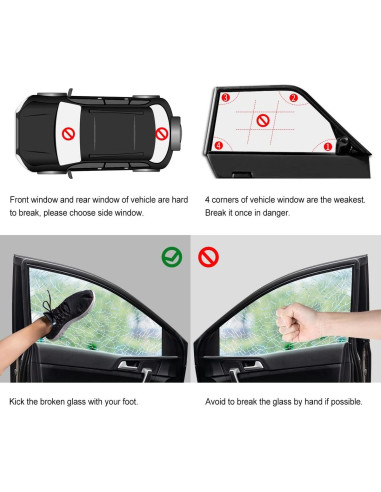 3 2 4 1

Front window and rear window of vehicle are hard to break, please choose side window.

4 corners of vehicle window are the weakest. Break it once in danger.

Kick the broken glass with your foot.

Avoid to break the glass by hand if possible.