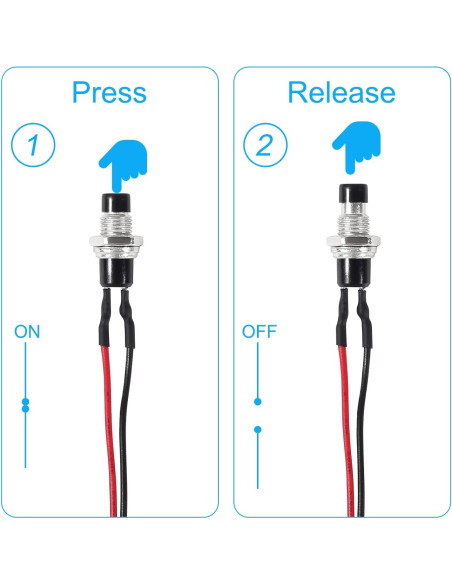 Press

1

ON

Release

2

OFF