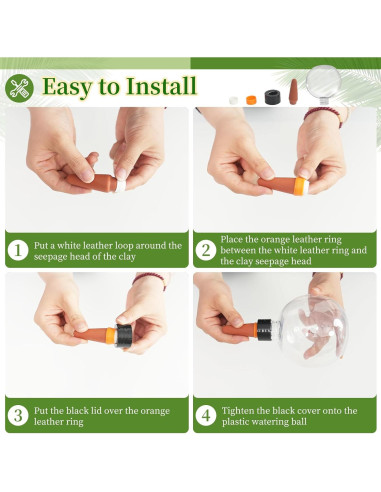 Easy to Install

1 Put a white leather loop around the seepage head of the clay

2 Place the orange leather ring between the white leather ring and the clay seepage head

3 Put the black lid over the orange leather ring

4 Tighten the black cover onto the plastic watering ball