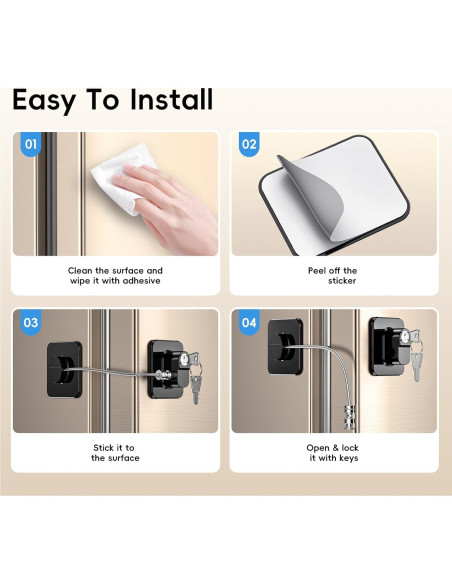 Easy To Install

01

Clean the surface and wipe it with adhesive

02

Peel off the sticker

03

Stick it to the surface

04

Open & lock it with keys