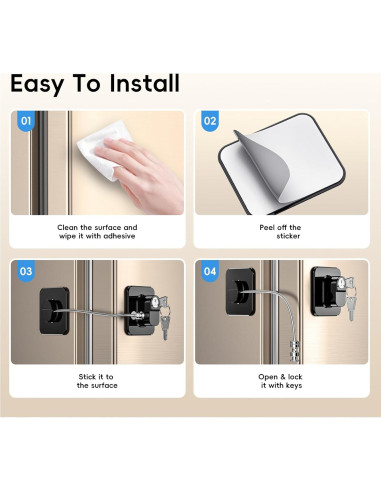 Easy To Install

01

Clean the surface and wipe it with adhesive

02

Peel off the sticker

03

Stick it to the surface

04

Open & lock it with keys