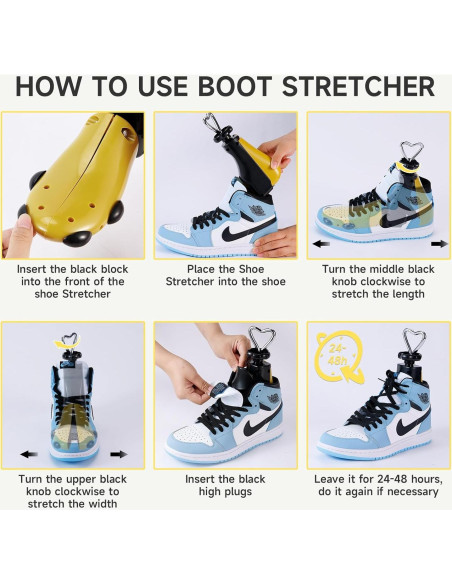 HOW TO USE BOOT STRETCHER

Insert the black block into the front of the shoe Stretcher

Place the Shoe Stretcher into the shoe

Turn the middle black knob clockwise to stretch the length

Turn the upper black knob clockwise to stretch the width

Insert the black high plugs

24-48h

Leave it for 24-48 hours, do it again if necessary