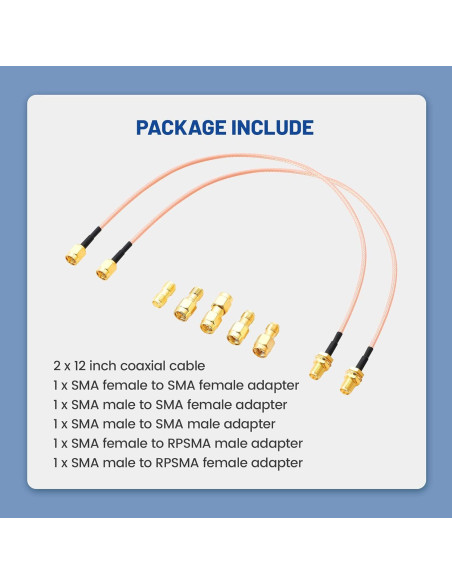 PACKAGE INCLUDE

2 x 12 inch coaxial cable
1 x SMA female to SMA female adapter
1 x SMA male to SMA female adapter
1 x SMA male to SMA male adapter
1 x SMA female to RPSMA male adapter
1 x SMA male to RPSMA female adapter