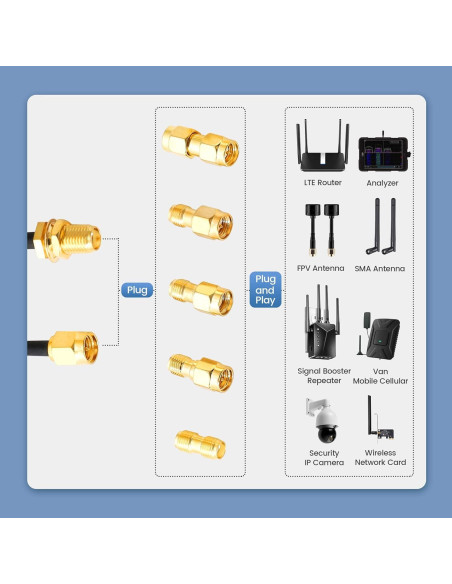 Plug

Plug and Play

LTE Router

Analyzer

FPV Antenna

SMA Antenna

Signal Booster Repeater

Van Mobile Cellular

Security IP Camera

Wireless Network Card