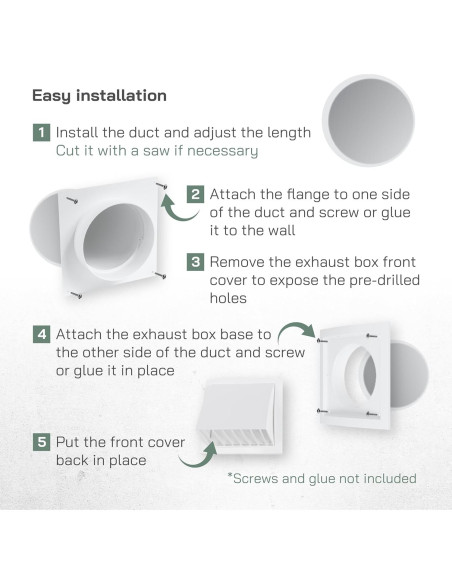 Easy installation

1 Install the duct and adjust the length
Cut it with a saw if necessary

2 Attach the flange to one side of the duct and screw or glue it to the wall

3 Remove the exhaust box front cover to expose the pre-drilled holes

4 Attach the exhaust box base to the other side of the duct and screw or glue it in place

5 Put the front cover back in place

*Screws and glue not included