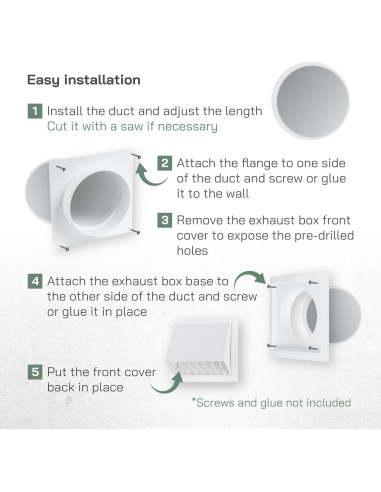 Easy installation

1 Install the duct and adjust the length
Cut it with a saw if necessary

2 Attach the flange to one side of the duct and screw or glue it to the wall

3 Remove the exhaust box front cover to expose the pre-drilled holes

4 Attach the exhaust box base to the other side of the duct and screw or glue it in place

5 Put the front cover back in place

*Screws and glue not included