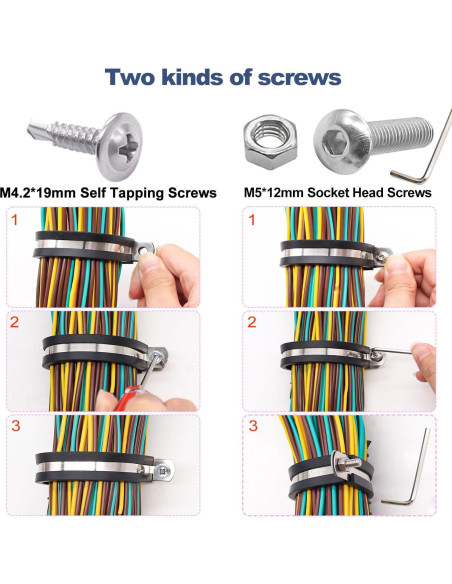 Two kinds of screws

M4.2*19mm Self Tapping Screws

1

2

3

M5*12mm Socket Head Screws

1

2

3