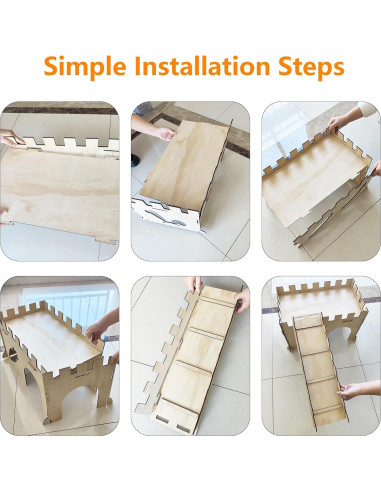 Simple Installation Steps