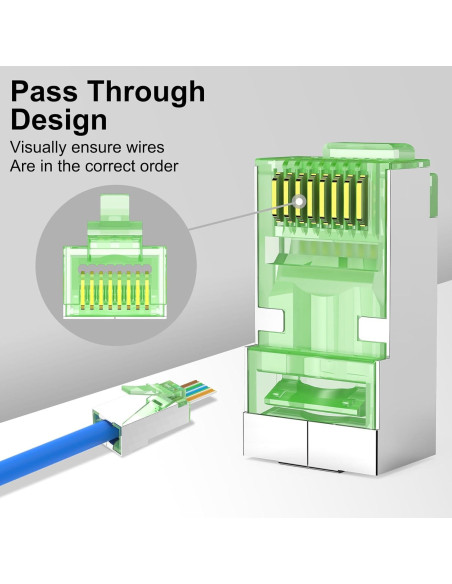 Pass Through Design

Visually ensure wires
Are in the correct order