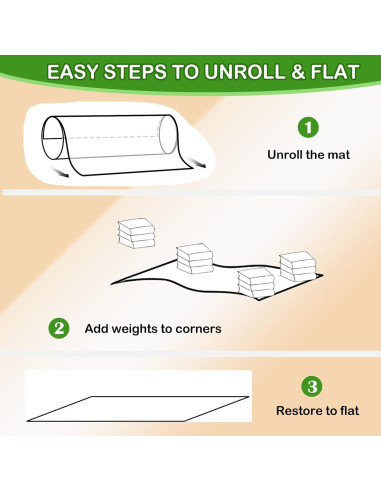 EASY STEPS TO UNROLL & FLAT

1

Unroll the mat

2

Add weights to corners

3

Restore to flat