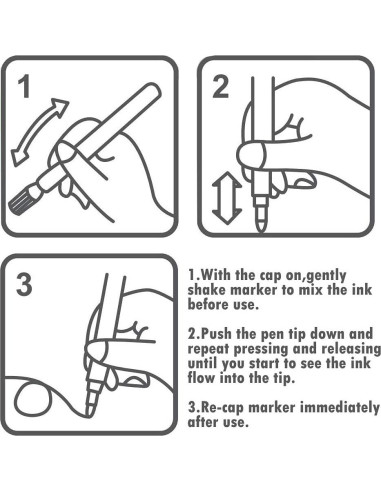 1

2

3

1.With the cap on,gently shake marker to mix the ink before use.

2.Push the pen tip down and repeat pressing and releasing until you start to see the ink flow into the tip.

3.Re-cap marker immediately after use.