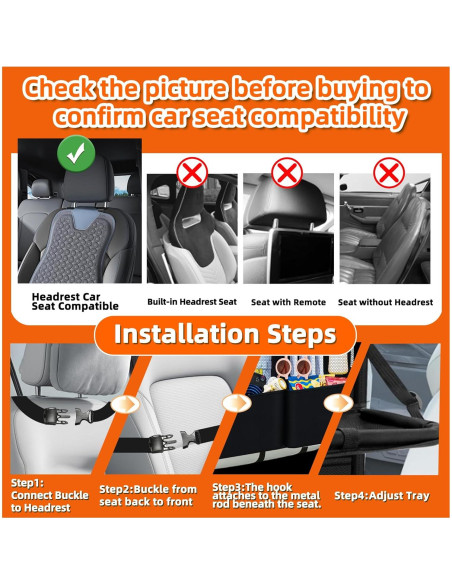 Check the picture before buying to confirm car seat compatibility

Headrest Car Seat Compatible

Built-in Headrest Seat

Seat with Remote

Seat without Headrest

Installation Steps

Step1: Connect Buckle to Headrest

Step2:Buckle from seat back to front

Step3:The hook attaches to the metal rod beneath the seat.

Step4:Adjust Tray