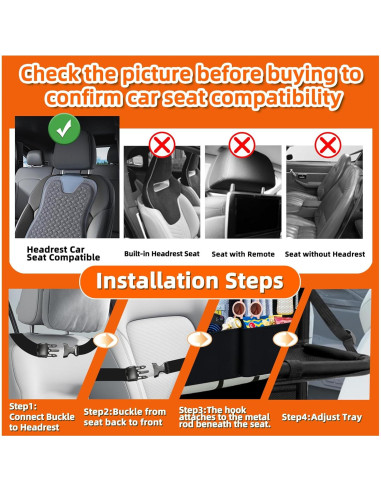 Check the picture before buying to confirm car seat compatibility

Headrest Car Seat Compatible

Built-in Headrest Seat

Seat with Remote

Seat without Headrest

Installation Steps

Step1: Connect Buckle to Headrest

Step2:Buckle from seat back to front

Step3:The hook attaches to the metal rod beneath the seat.

Step4:Adjust Tray