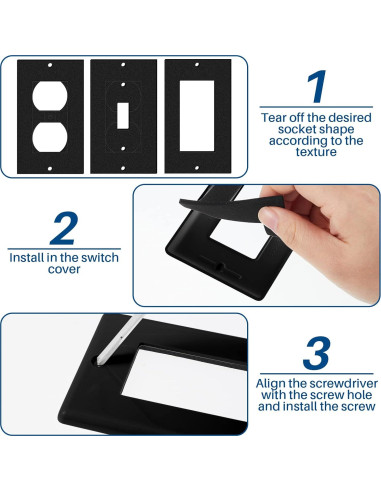 1
Tear off the desired socket shape according to the texture

2
Install in the switch cover

3
Align the screwdriver with the screw hole and install the screw