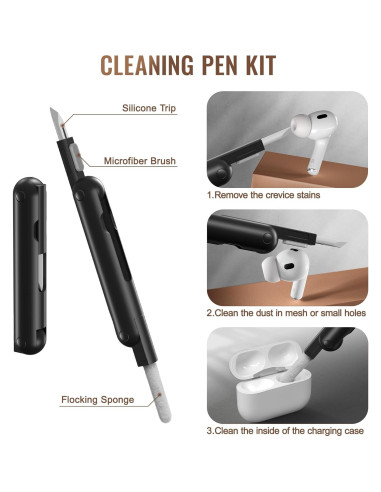 CLEANING PEN KIT

Silicone Trip

Microfiber Brush

Flocking Sponge

1.Remove the crevice stains

2.Clean the dust in mesh or small holes

3.Clean the inside of the charging case